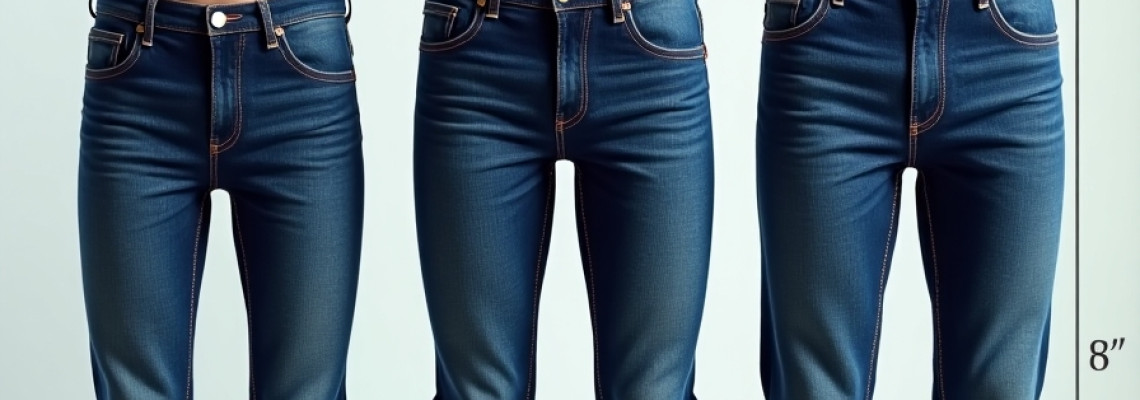 8″